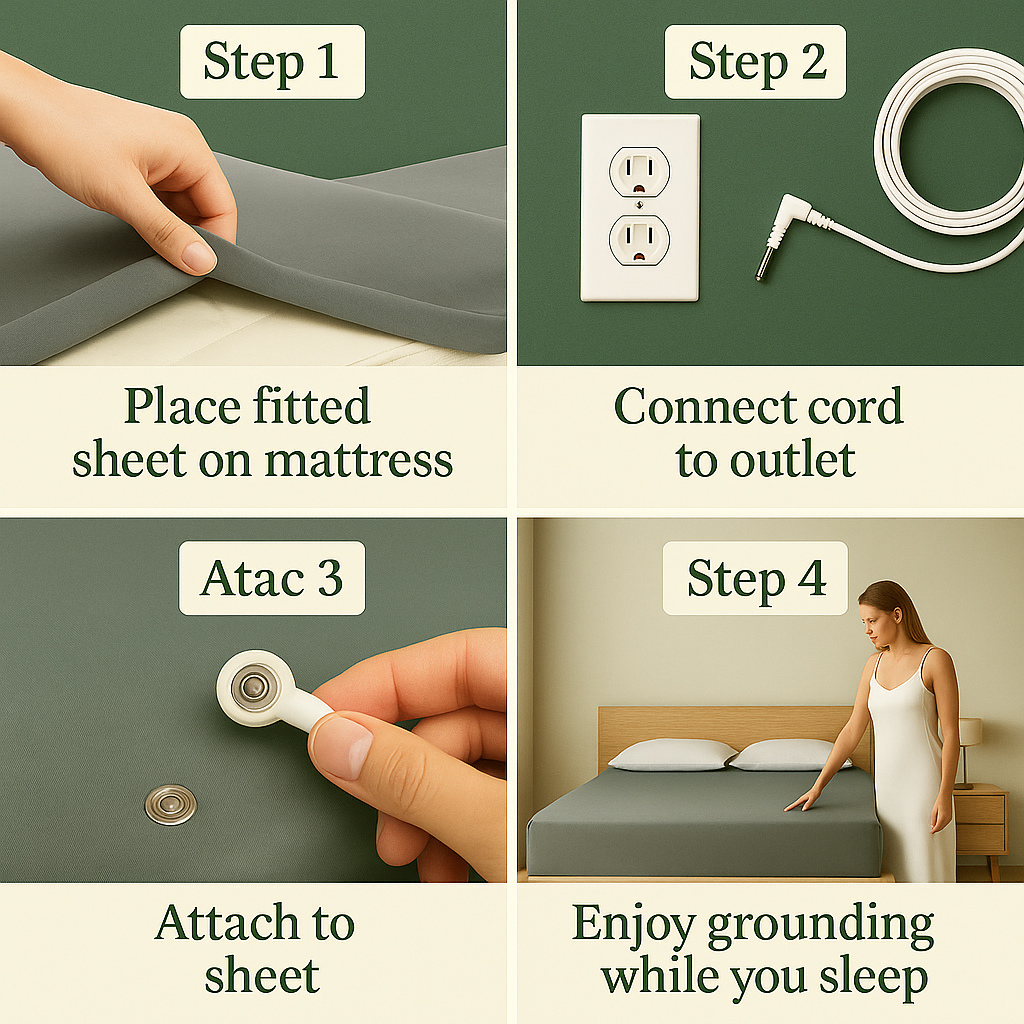 Step 1

Place fitted sheet on mattress

Step 2

Connect cord to outlet

Atac 3

Attach to sheet

Step 4

Enjoy grounding while you sleep